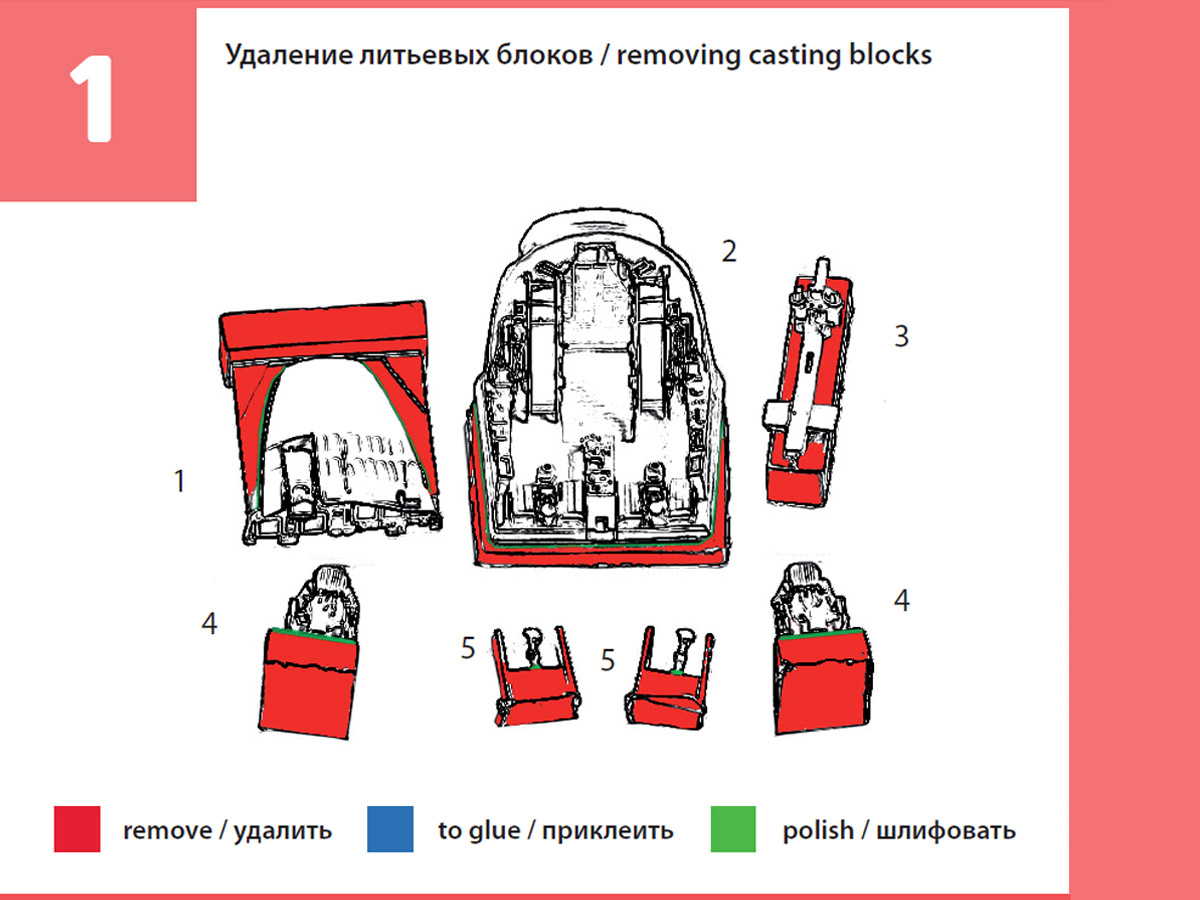 1

Удаление литьевых блоков / removing casting blocks

2

3

1

4

5

5

4

remove / удалить

to glue / приклеить

polish / шлифовать